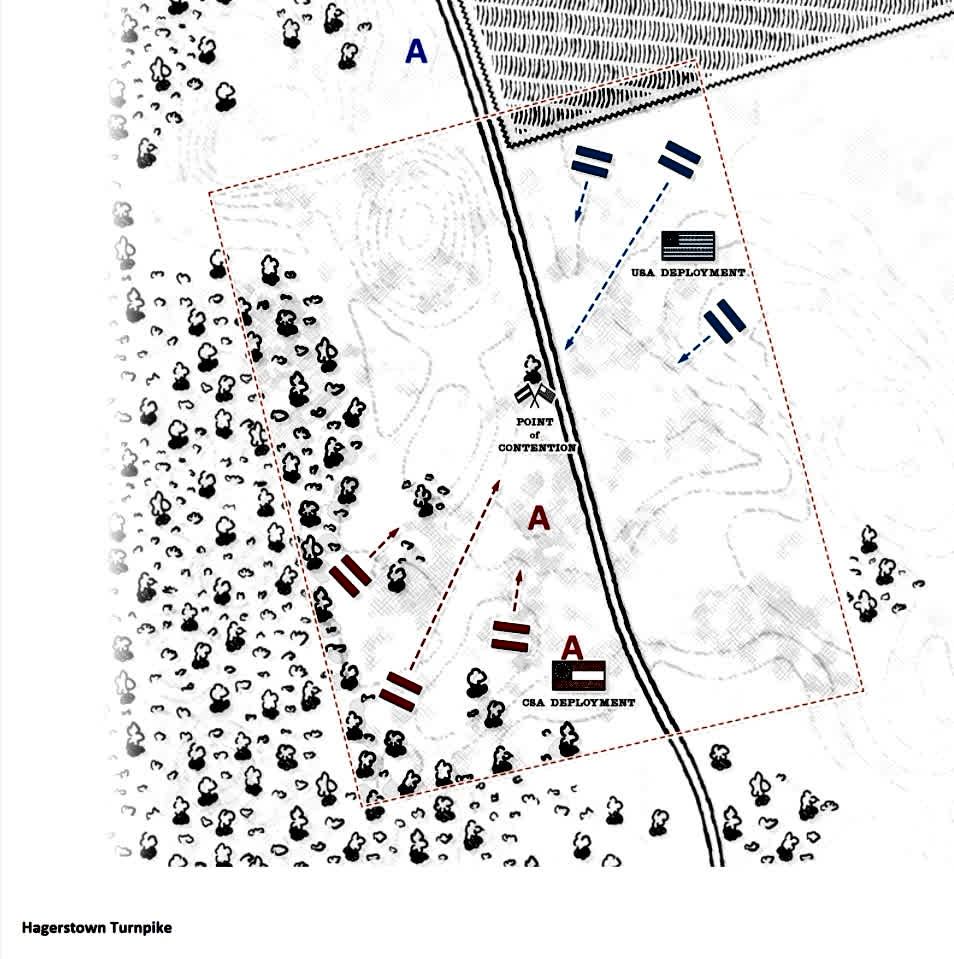 A

USA DEPLOYMENT

POINT of CONTENTION

A

A

CSA DEPLOYMENT

Hagerstown Turnpike