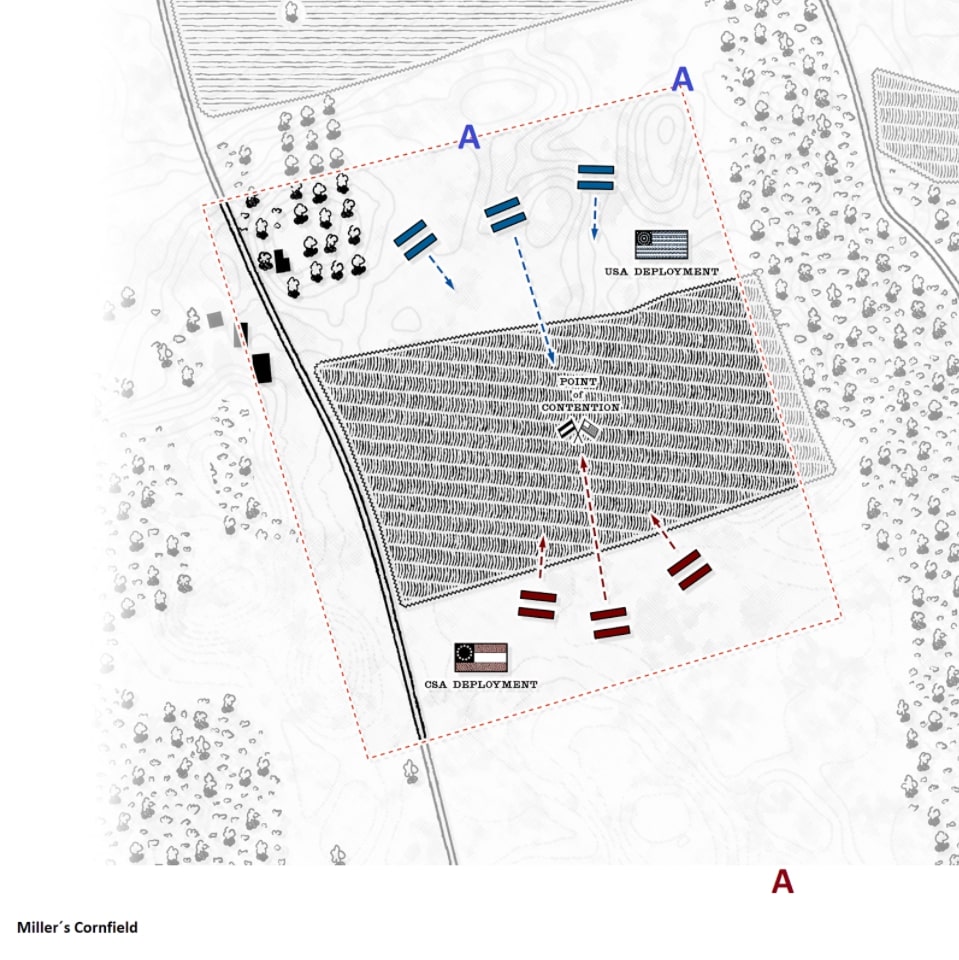 A

A

USA DEPLOYMENT

POINT of CONTENTION

CSA DEPLOYMENT

A

Miller´s Cornfield