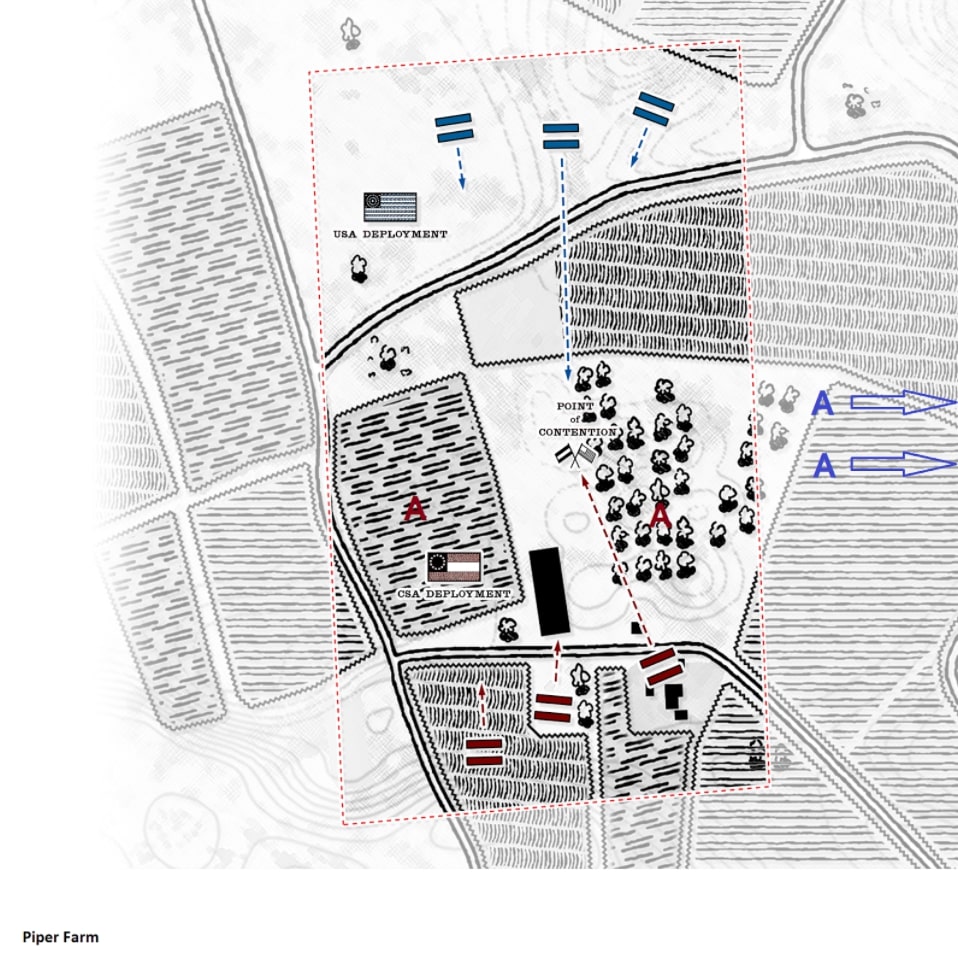 USA DEPLOYMENT

POINT of CONTENTION

A

A

A

A

CSA DEPLOYMENT

Piper Farm