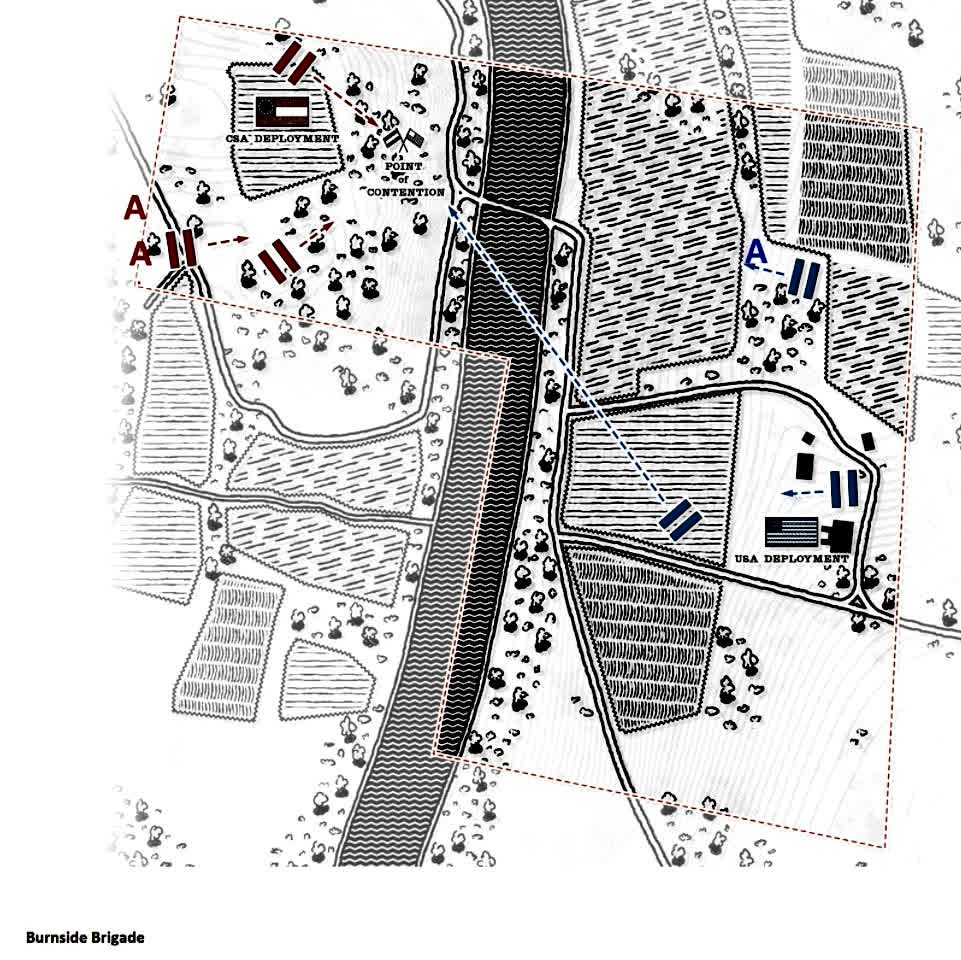 CSA DEPLOYMENT

POINT of CONTENTION

A

A

A

USA DEPLOYMENT

Burnside Brigade