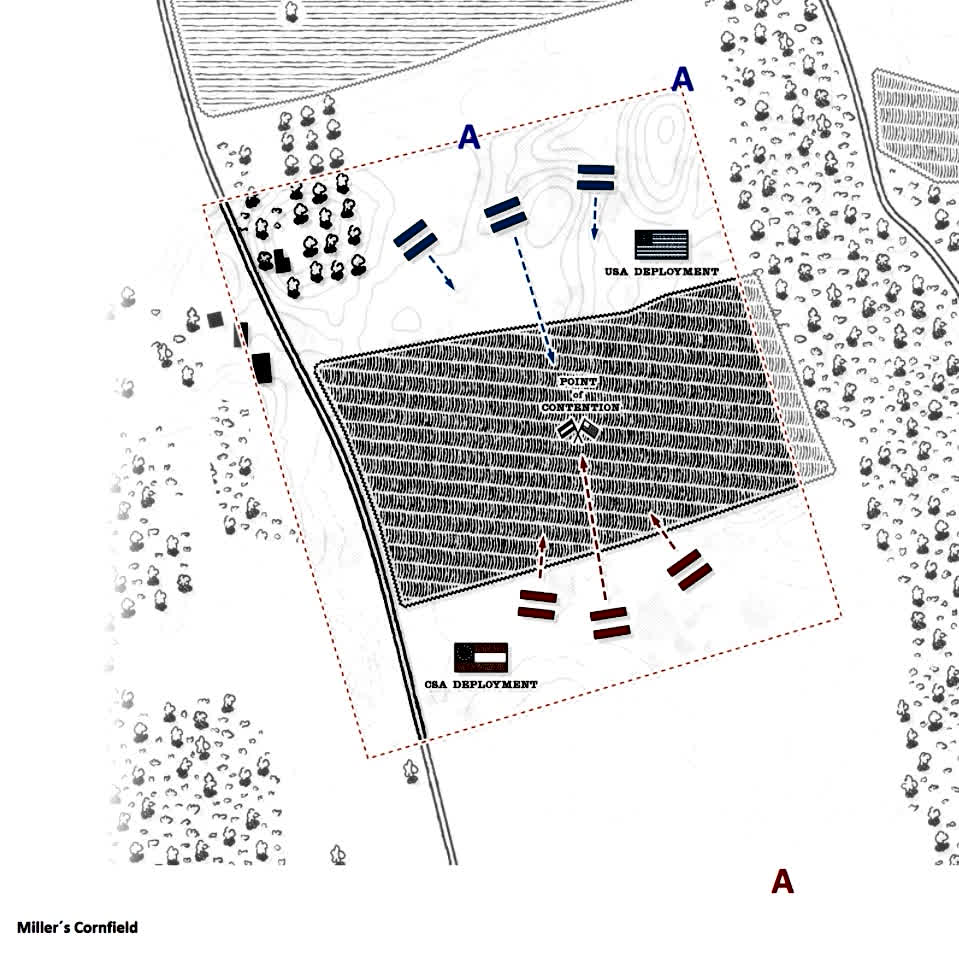 A

A

USA DEPLOYMENT

POINT of CONTENTION

CSA DEPLOYMENT

A

Miller´s Cornfield