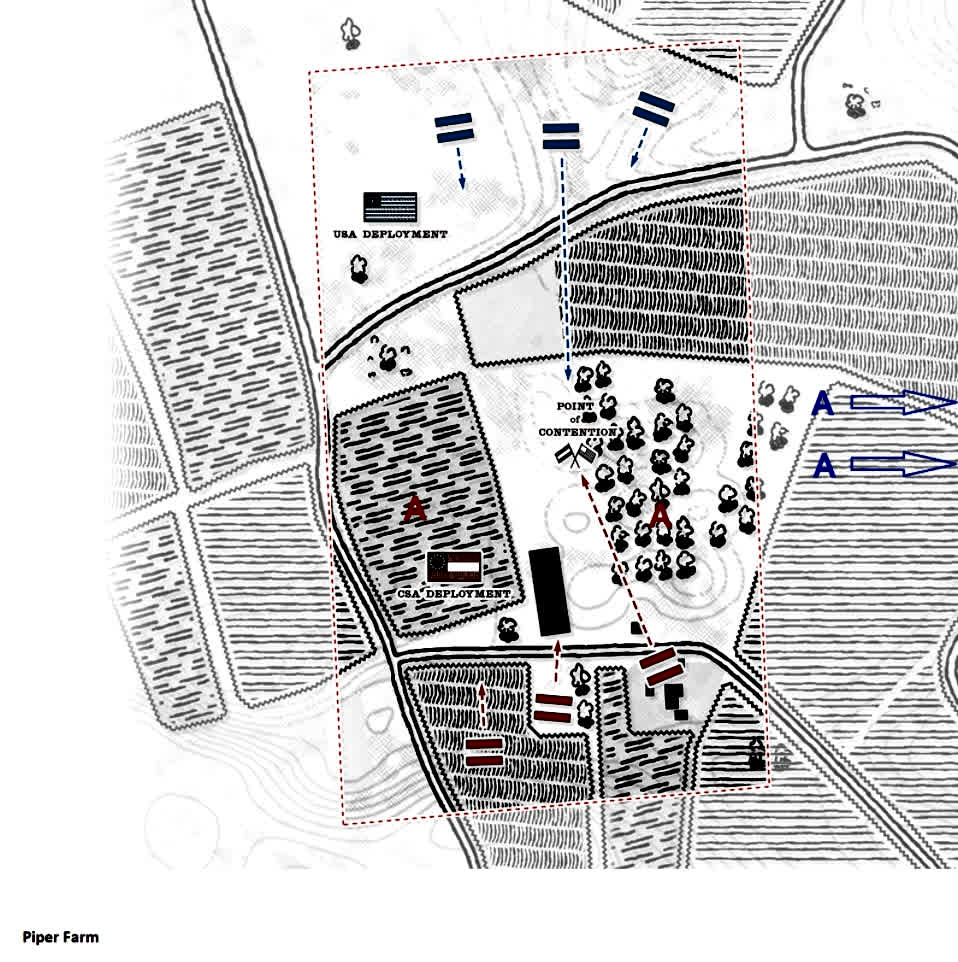 USA DEPLOYMENT

POINT of CONTENTION

A

A

A

A

CSA DEPLOYMENT

Piper Farm